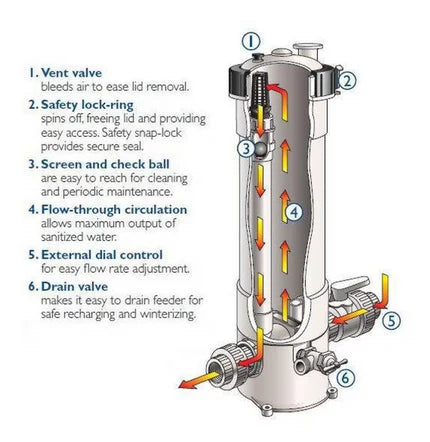 1. Vent valve
bleeds air to ease lid removal.

2. Safety lock-ring
spins off, freeing lid and providing easy access. Safety snap-lock provides secure seal.

3. Screen and check ball
are easy to reach for cleaning and periodic maintenance.

4. Flow-through circulation
allows maximum output of sanitized water.

5. External dial control
for easy flow rate adjustment.

6. Drain valve
makes it easy to drain feeder for safe recharging and winterizing.

1

2

3

4

5

6